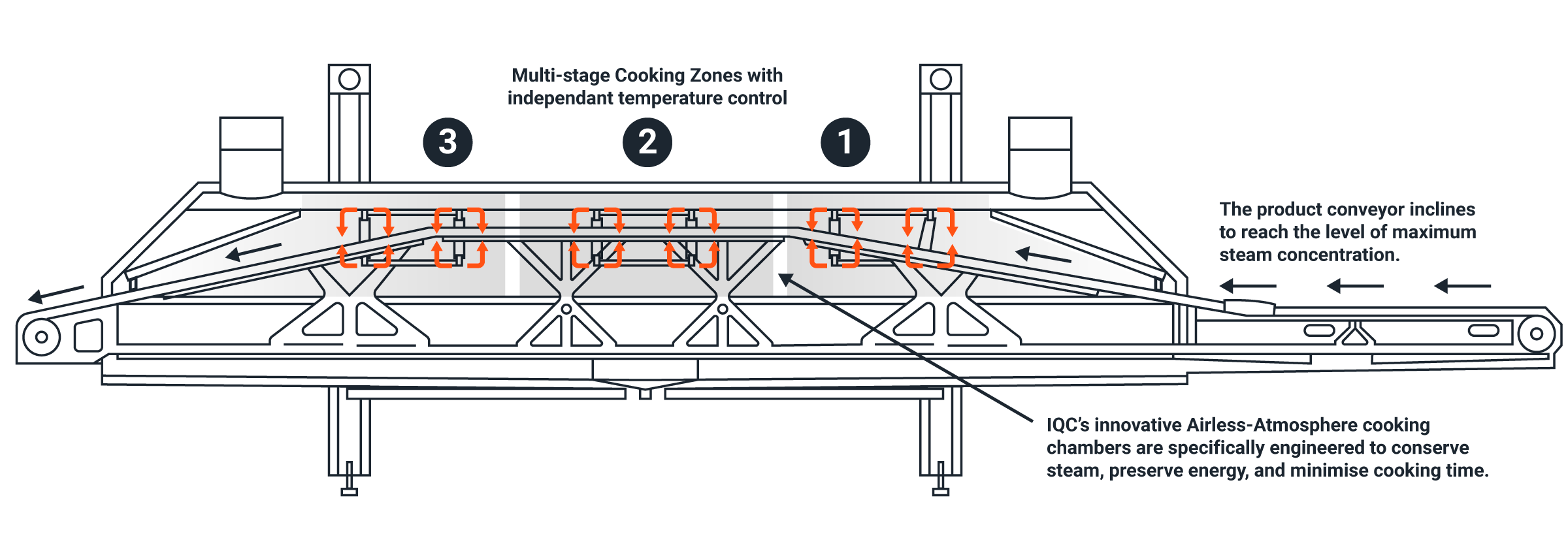 Multi-stage Cooking Zones with independant temperature control

3

2

1

The product conveyor inclines to reach the level of maximum steam concentration.

IQC's innovative Airless-Atmosphere cooking chambers are specifically engineered to conserve steam, preserve energy, and minimise cooking time.